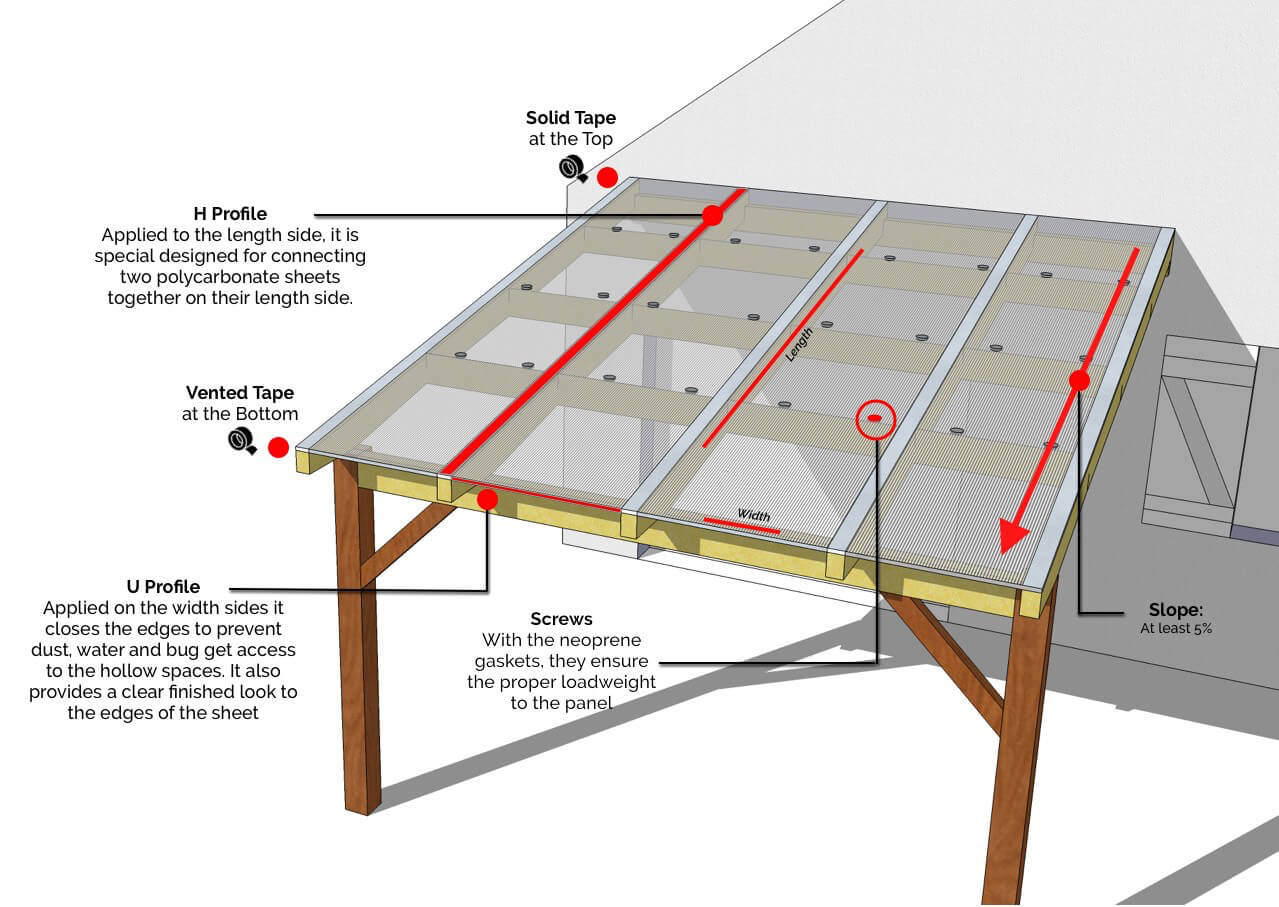 Solid Tape
at the Top

H Profile
Applied to the length side, it is special designed for connecting two polycarbonate sheets together on their length side.

Vented Tape
at the Bottom

Length

Width

U Profile
Applied on the width sides it closes the edges to prevent dust, water and bug get access to the hollow spaces. It also provides a clear finished look to the edges of the sheet

Screws
With the neoprene gaskets, they ensure the proper loadweight to the panel

Slope:
At least 5%